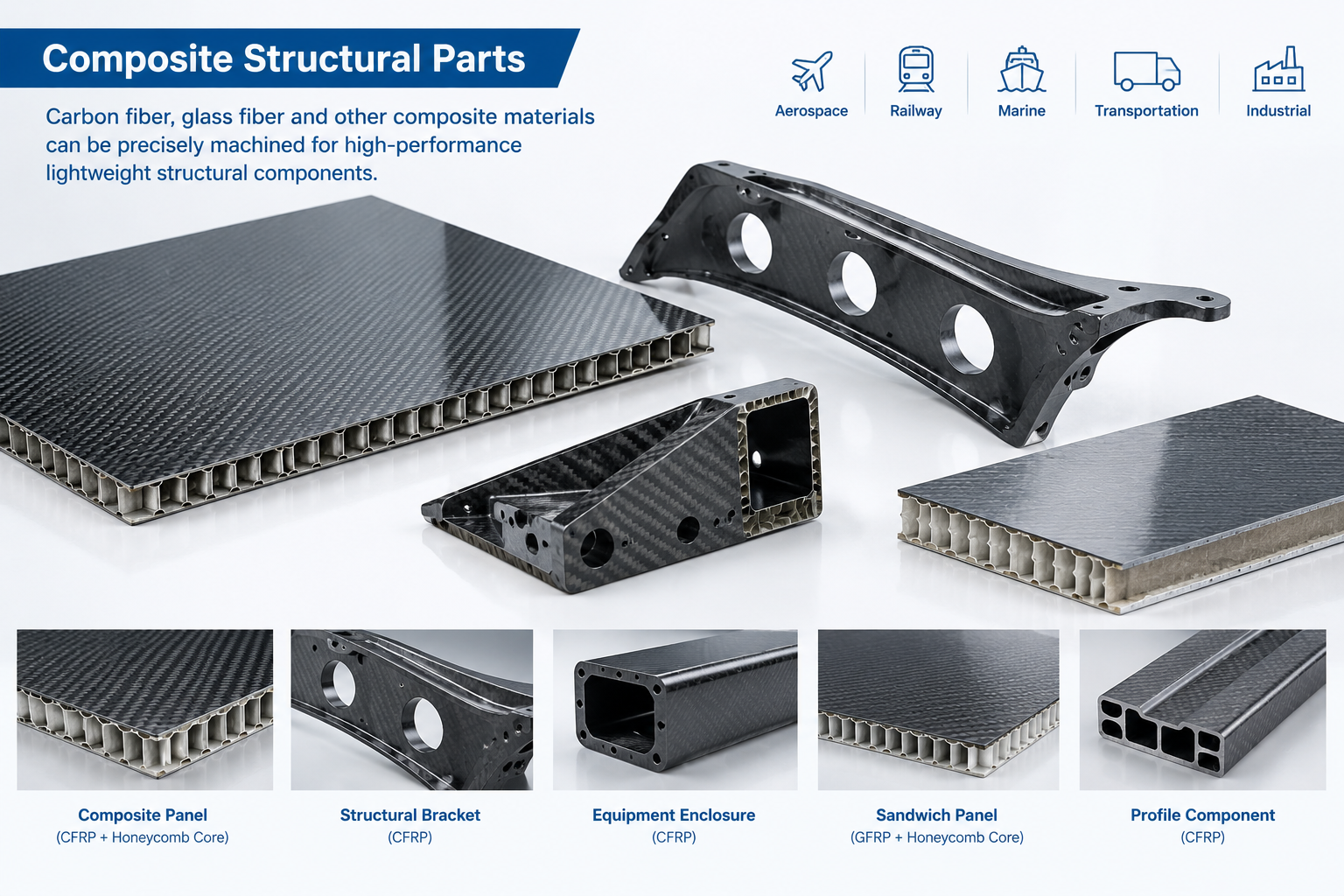 Composite Structural Parts

Carbon fiber, glass fiber and other composite materials can be precisely machined for high-performance lightweight structural components.

Aerospace

Railway

Marine

Transportation

Industrial

Composite Panel
(CFRP + Honeycomb Core)

Structural Bracket
(CFRP)

Equipment Enclosure
(CFRP)

Sandwich Panel
(GFRP + Honeycomb Core)

Profile Component
(CFRP)